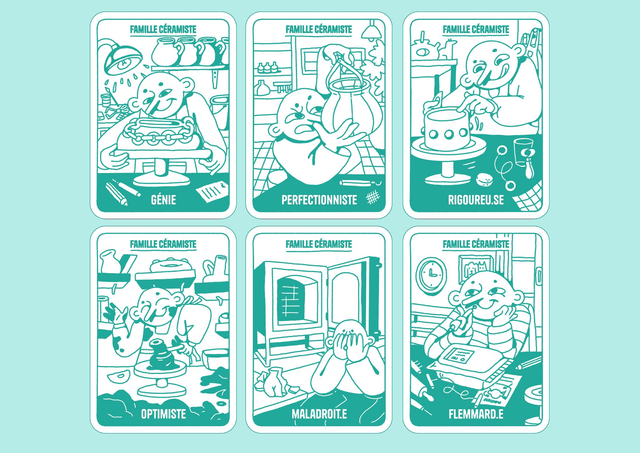 FAMILLE CÉRAMISTE
GÉNIE

FAMILLE CÉRAMISTE
PERFECTIONNISTE

FAMILLE CÉRAMISTE
RIGOUREU.SE

FAMILLE CÉRAMISTE
OPTIMISTE

FAMILLE CÉRAMISTE
MALADROIT.E

FAMILLE CÉRAMISTE
FLEMMARD.E